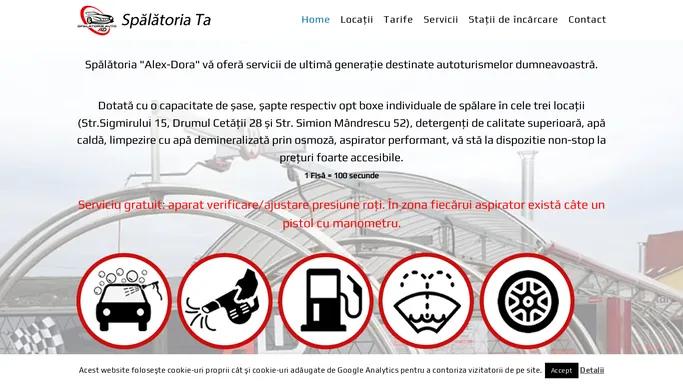 Spălătoria Ta

Home Locații Tarife Servicii Stații de încărcare Contact

Spălătoria "Alex-Dora" vă oferă servicii de ultimă generație destinate autoturismelor dumneavoastră.

Dotată cu o capacitate de șase, șapte respectiv opt boxe individuale de spălare în cele trei locații (Str.Sigmirului 15, Drumul Cetății 28 și Str. Simion Mândrescu 52), detergenți de calitate superioară, apă caldă, limpezire cu apă demineralizată prin osmoză, aspirator performant, vă stă la dispoziție non-stop la prețuri foarte accesibile.

1 Fisă = 100 secunde

Serviciu gratuit: aparat verificare/ajustare presiune roți. În zona fiecărui aspirator există câte un pistol cu manometru.

Acest website folosește cookie-uri proprii cât și cookie-uri adăugate de Google Analytics pentru a contoriza vizitatorii de pe site. Accept Detalii